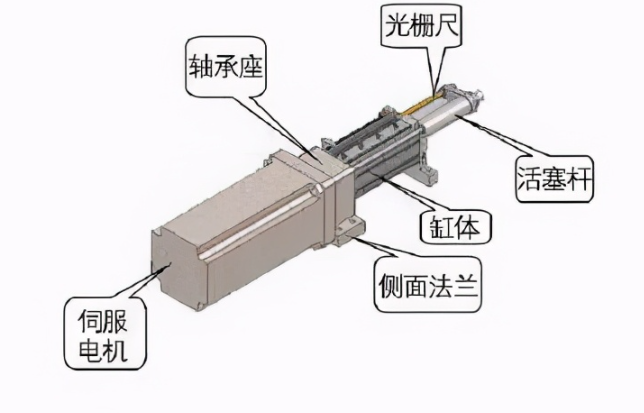 光栅尺

轴承座

活塞杆

缸体

侧面法兰

伺服电机